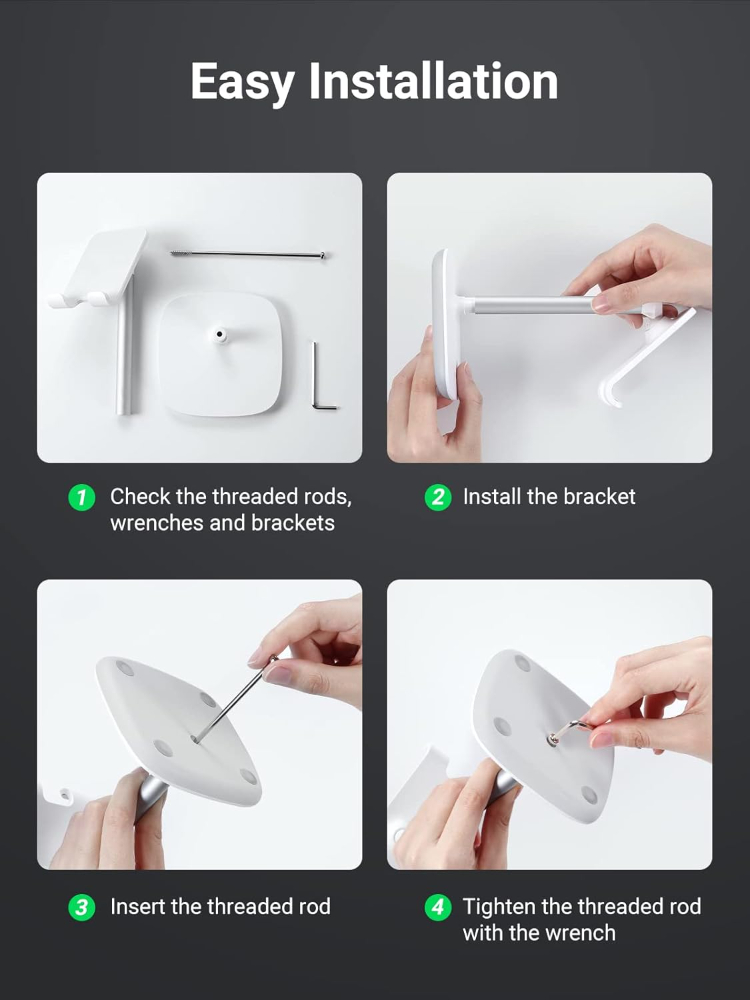 Easy Installation

1 Check the threaded rods, wrenches and brackets

2 Install the bracket

3 Insert the threaded rod

4 Tighten the threaded rod with the wrench